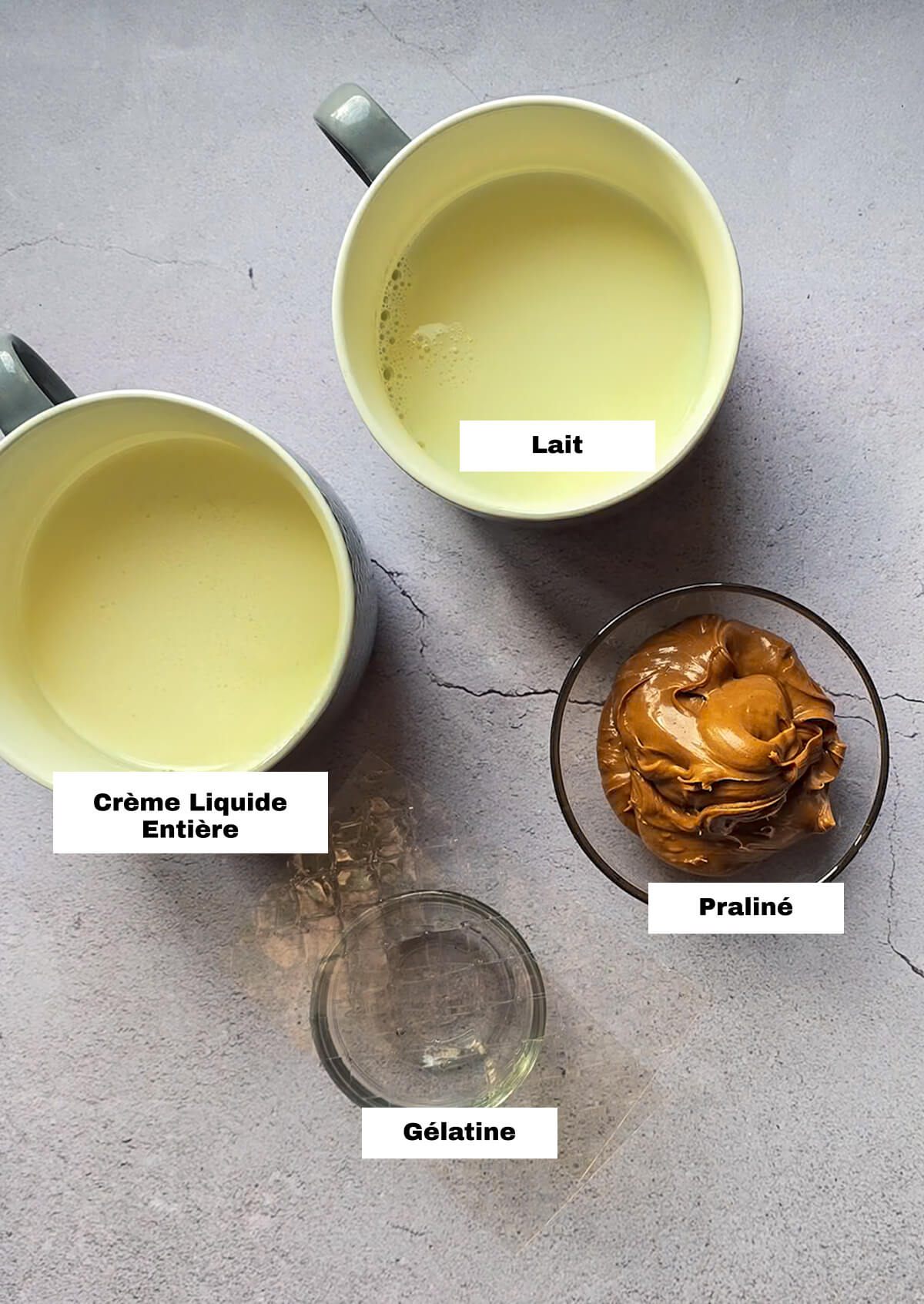 Lait

Crème Liquide Entière

Praliné

Gélatine