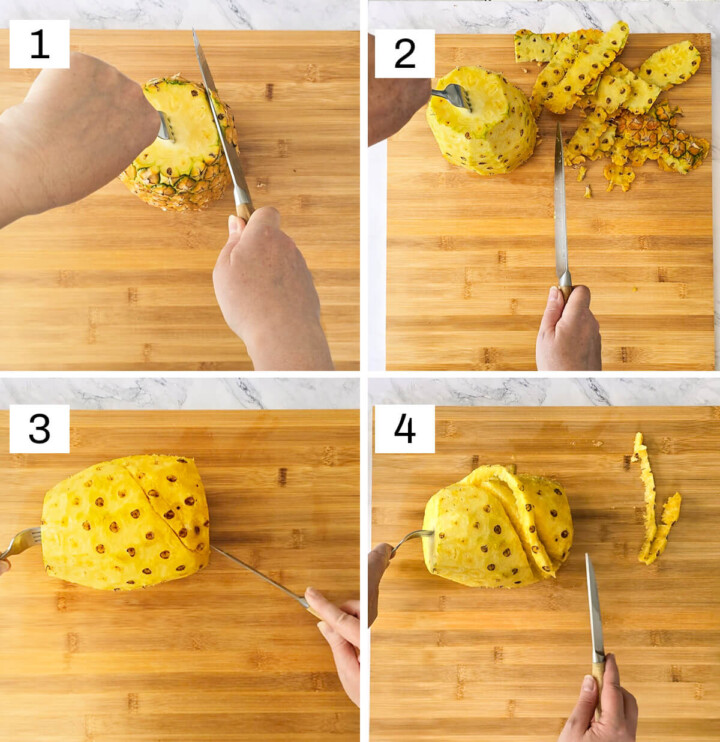 1
2
3
4